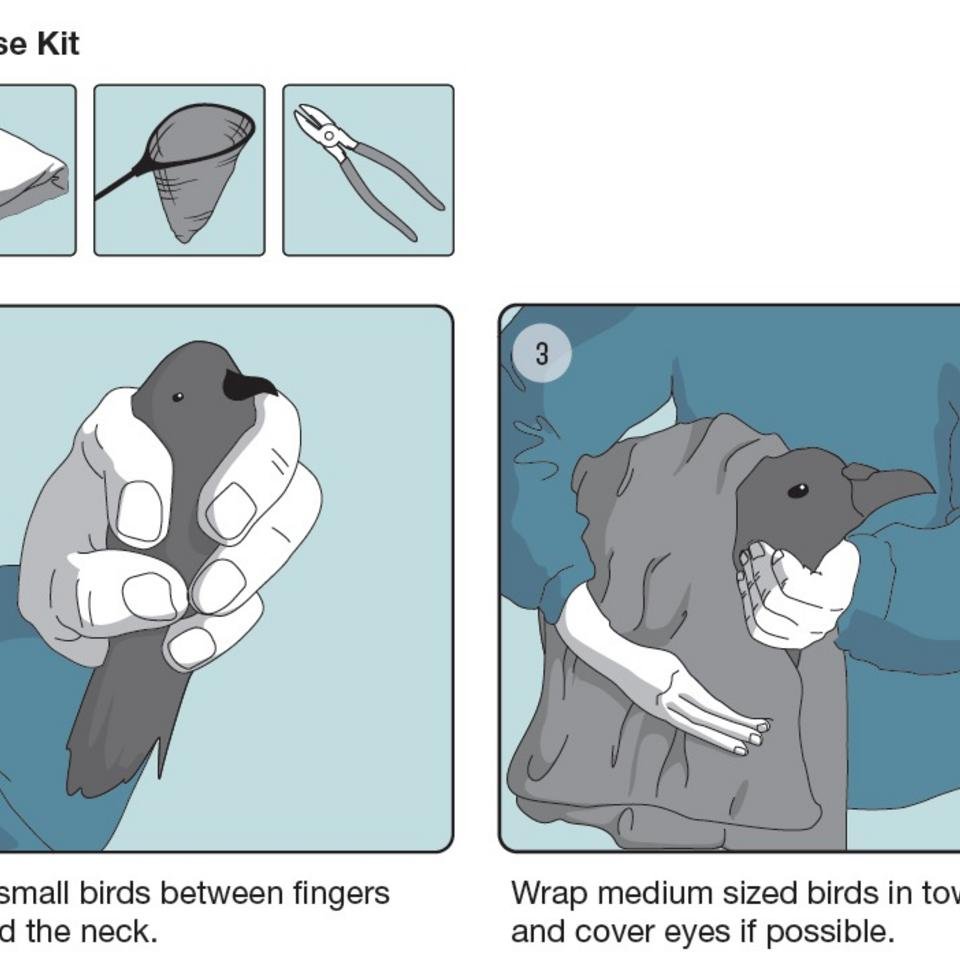 se Kit

3

small birds between fingers d the neck.

Wrap medium sized birds in tow and cover eyes if possible.